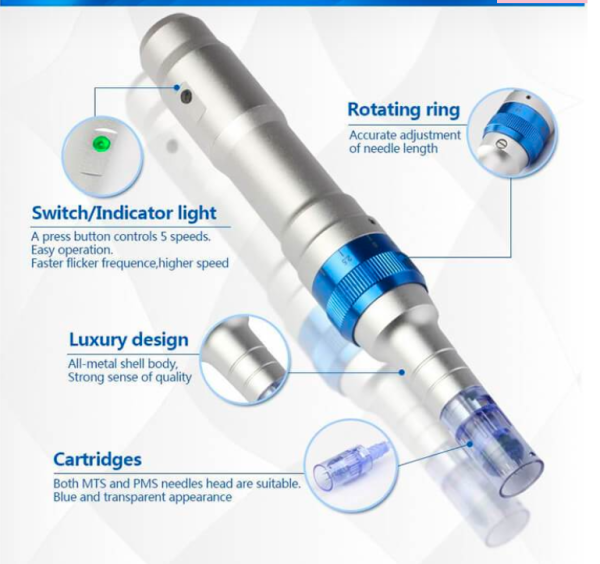 Rotating ring

Accurate adjustment of needle length

Switch/Indicator light

A press button controls 5 speeds.
Easy operation.
Faster flicker frequence,higher speed

Luxury design

All-metal shell body,
Strong sense of quality

Cartridges

Both MTS and PMS needles head are suitable.
Blue and transparent appearance