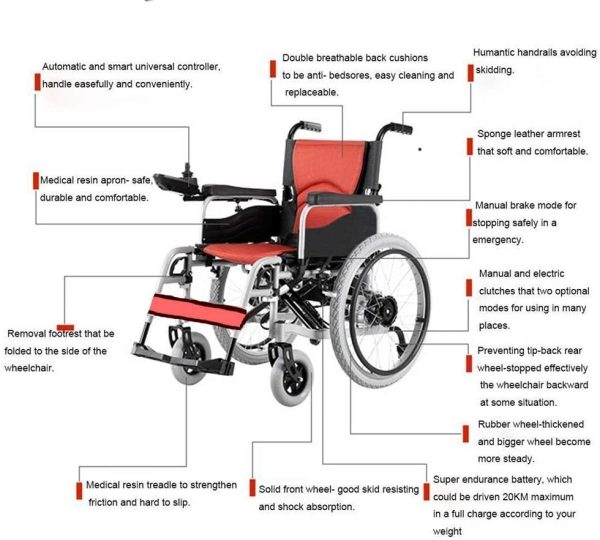 Automatic and smart universal controller, handle easefully and conveniently.

Double breathable back cushions to be anti- bedsores, easy cleaning and replaceable.

Humantic handrails avoiding skidding.

Sponge leather armrest that soft and comfortable.

Medical resin apron- safe, durable and comfortable.

Manual brake mode for stopping safely in a emergency.

Manual and electric clutches that two optional modes for using in many places.

Removal footrest that be folded to the side of the wheelchair.

Preventing tip-back rear wheel-stopped effectively the wheelchair backward at some situation.

Rubber wheel-thickened and bigger wheel become more steady.

Medical resin treadle to strengthen friction and hard to slip.

Solid front wheel- good skid resisting and shock absorption.

Super endurance battery, which could be driven 20KM maximum in a full charge according to your weight