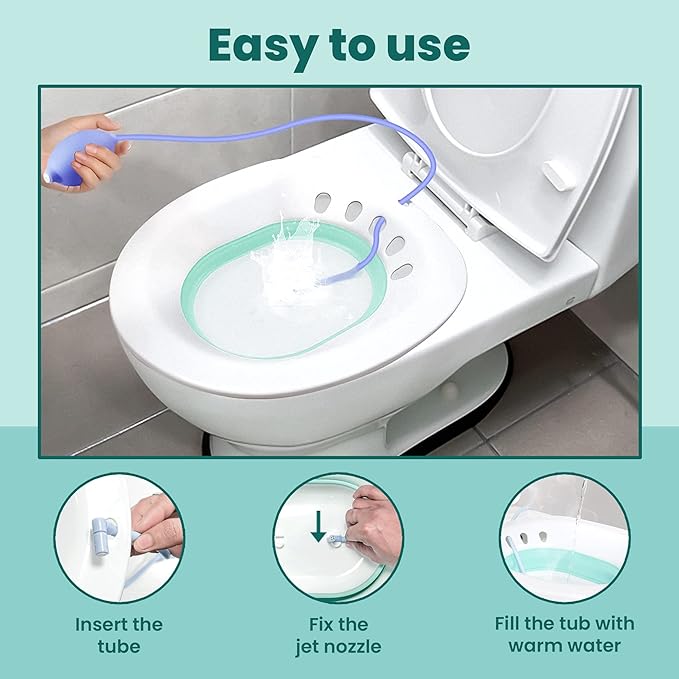 Easy to use

Insert the tube

Fix the jet nozzle

Fill the tub with warm water